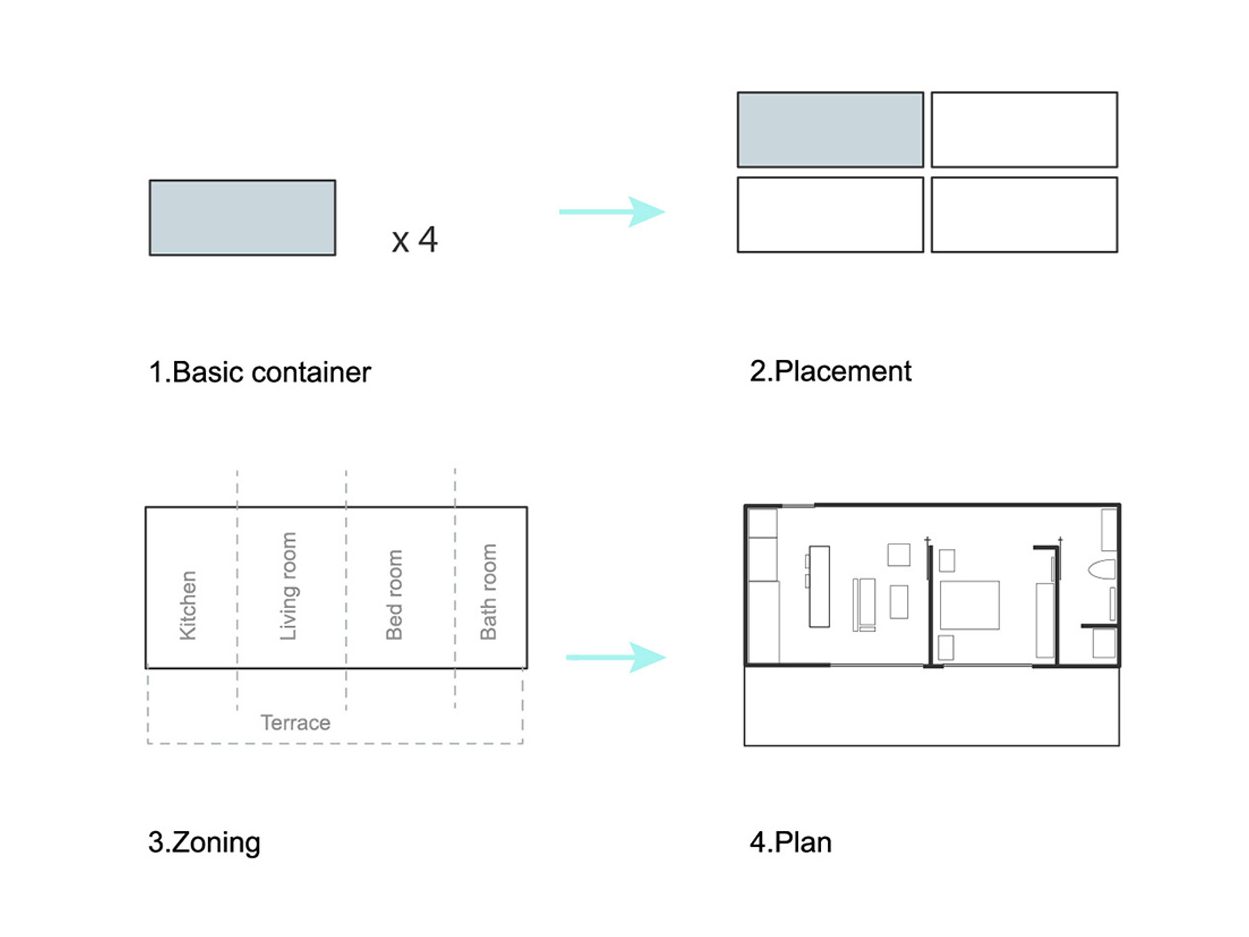 x 4

1.Basic container

2.Placement

Kitchen

Living room

Bed room

Bath room

Terrace

3.Zoning

4.Plan